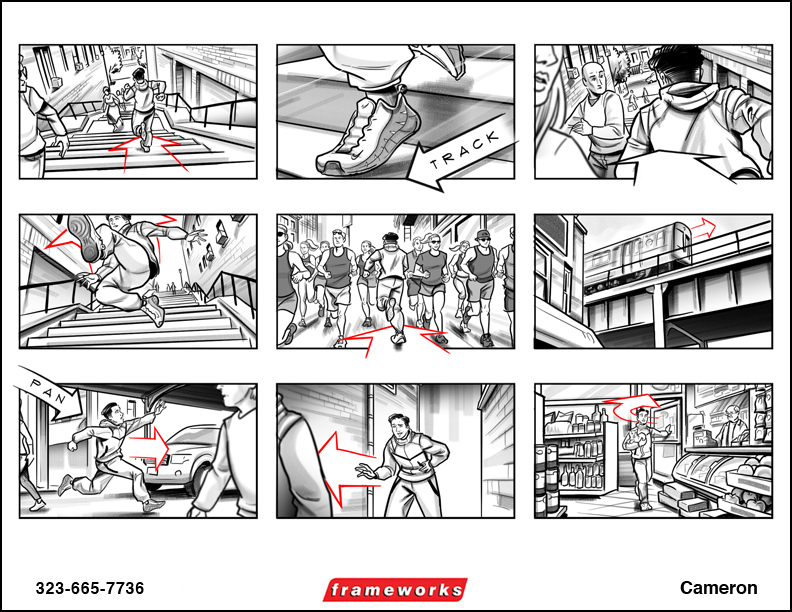 TRACK

PAN

323-665-7736

frameworks

Cameron