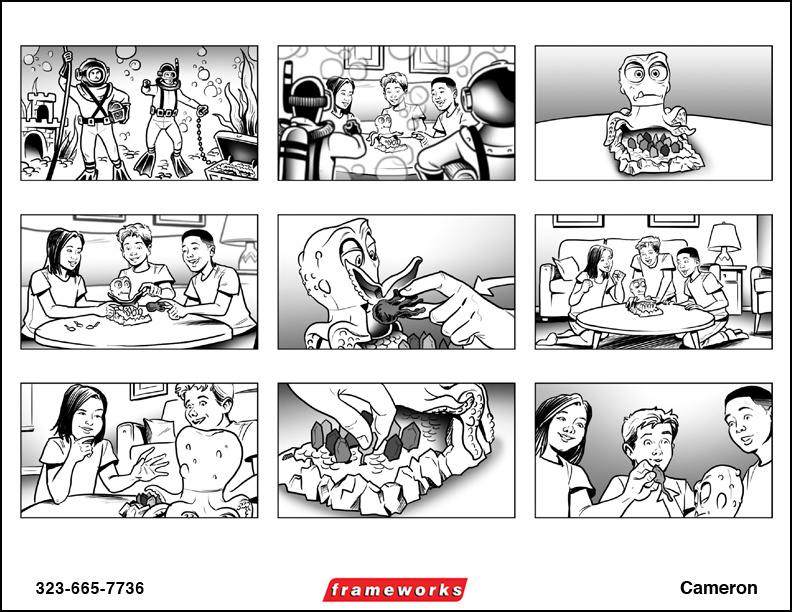 323-665-7736

frameworks

Cameron