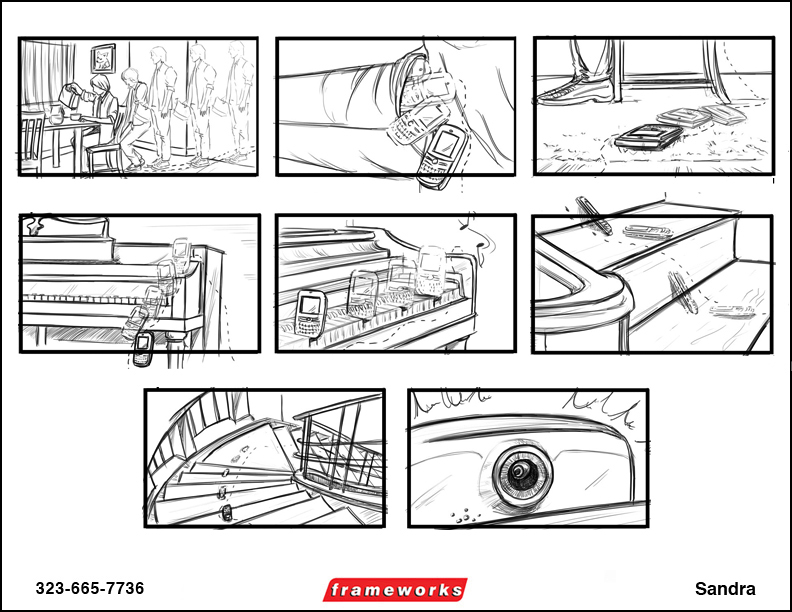 323-665-7736

frameworks

Sandra