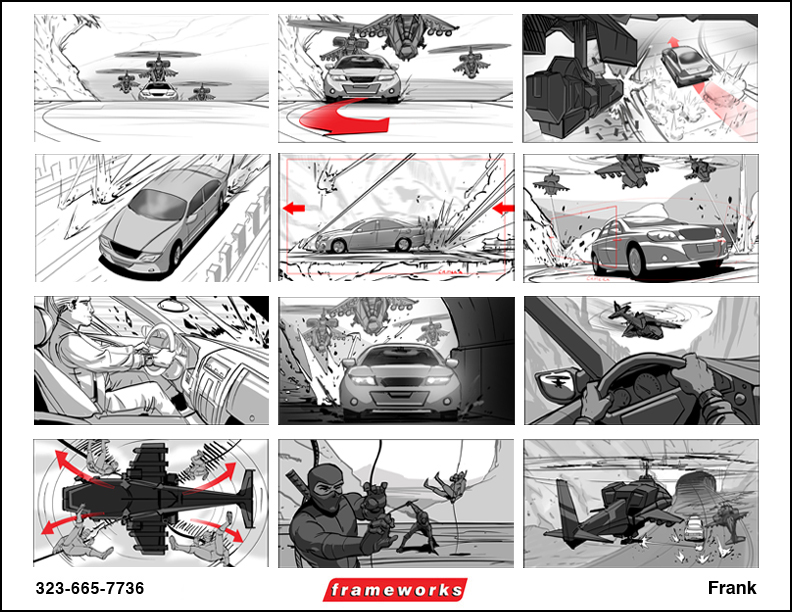 323-665-7736

frameworks

Frank