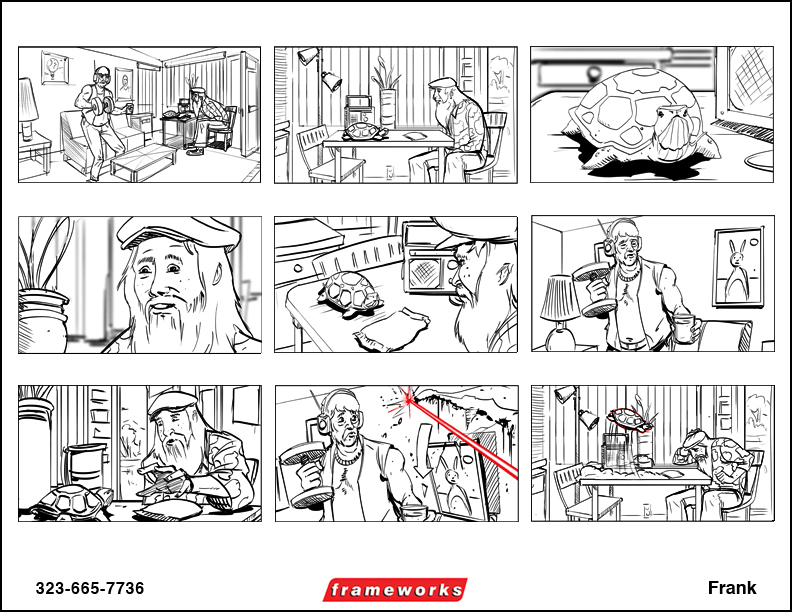 323-665-7736

frameworks

Frank